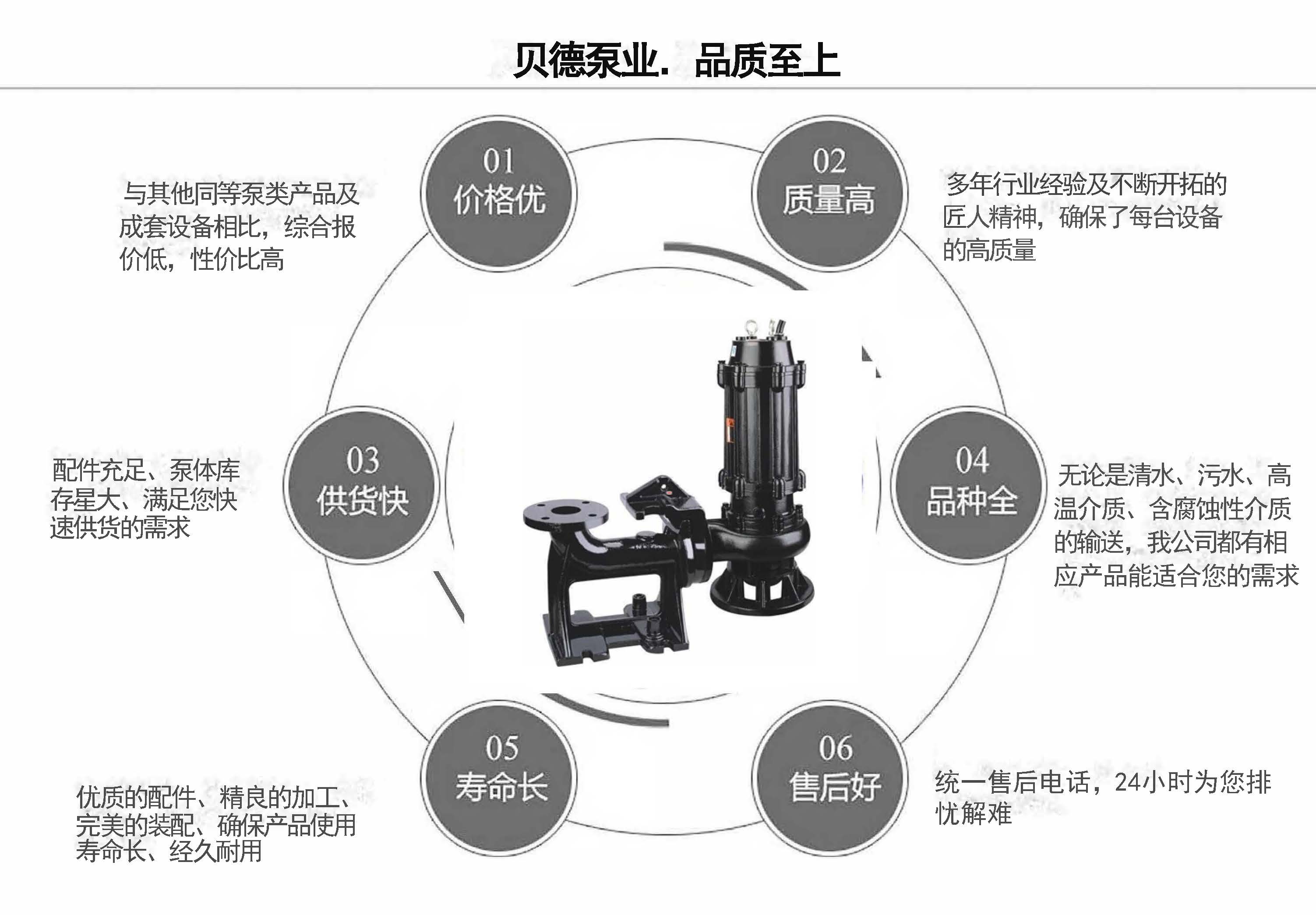 贝德泵业. 品质至上

01
价格优

与其他同等泵类产品及成套设备相比，综合报价低，性价比高

02
质量高

多年行业经验及不断开拓的匠人精神，确保了每台设备的高质量

03
供货快

配件充足、泵体库存星大、满足您快速供货的需求

04
品种全

无论是清水、污水、高温介质、含腐蚀性介质的输送，我公司都有相应产品能适合您的需求

05
寿命长

优质的配件、精良的加工、完美的装配、确保产品使用寿命长、经久耐用

06
售后好

统一售后电话，24小时为您排忧解难